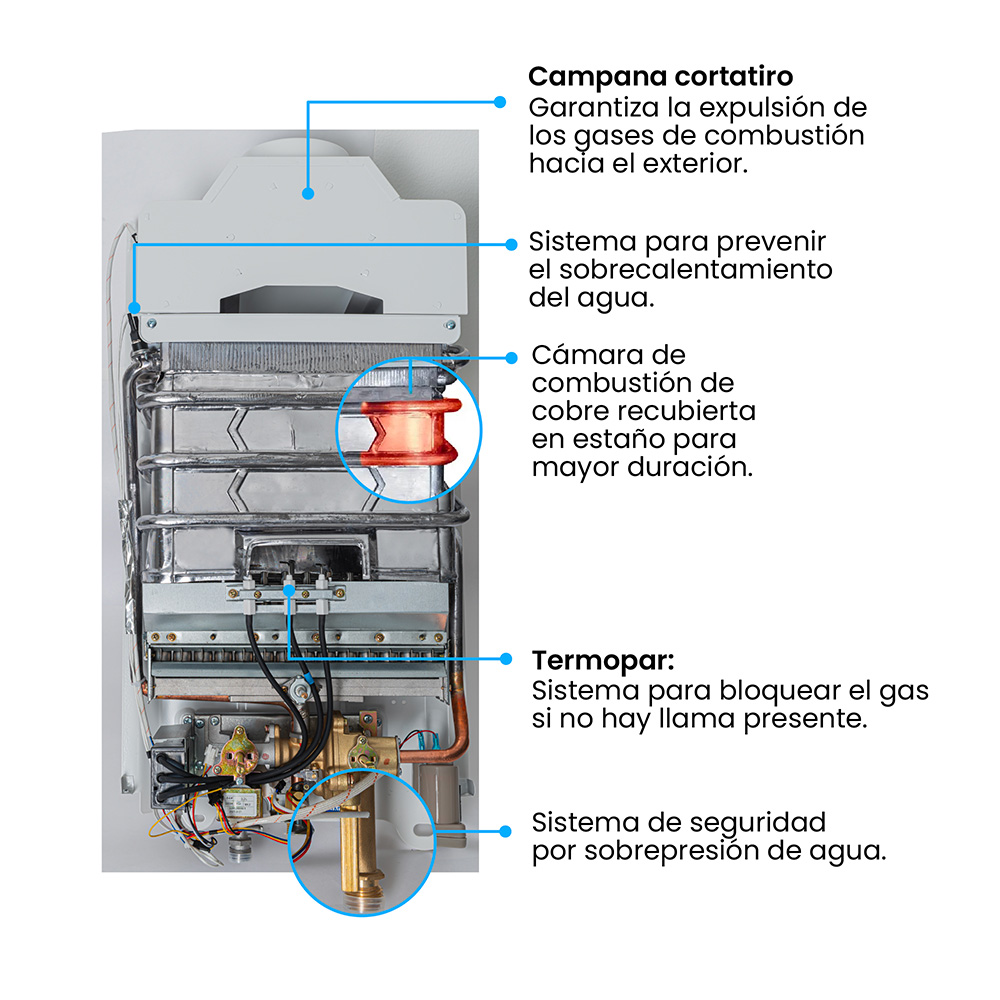 Campana cortatiro
Garantiza la expulsión de los gases de combustión hacia el exterior.

Sistema para prevenir el sobrecalentamiento del agua.

Cámara de combustión de cobre recubierta en estaño para mayor duración.

Termopar:
Sistema para bloquear el gas si no hay llama presente.

Sistema de seguridad por sobrepresión de agua.